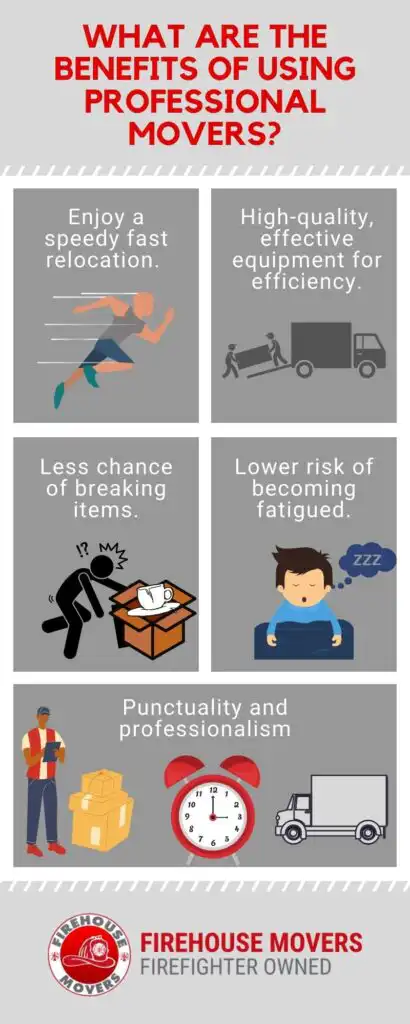 WHAT ARE THE BENEFITS OF USING PROFESSIONAL MOVERS?

Enjoy a speedy fast relocation.

High-quality, effective equipment for efficiency.

Less chance of breaking items.

!?

Lower risk of becoming fatigued.

ZZZ

Punctuality and professionalism

12 1 2 3 4 5 6 7 8 9 10 11

FIREHOUSE MOVERS

FIREHOUSE MOVERS
FIREFIGHTER OWNED