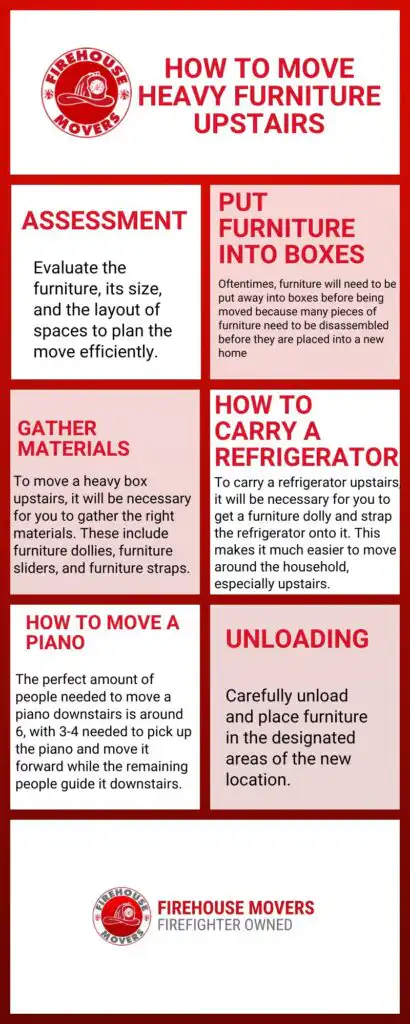 FIREHOUSE MOVERS

HOW TO MOVE HEAVY FURNITURE UPSTAIRS

ASSESSMENT

Evaluate the furniture, its size, and the layout of spaces to plan the move efficiently.

PUT FURNITURE INTO BOXES

Oftentimes, furniture will need to be put away into boxes before being moved because many pieces of furniture need to be disassembled before they are placed into a new home

GATHER MATERIALS

To move a heavy box upstairs, it will be necessary for you to gather the right materials. These include furniture dollies, furniture sliders, and furniture straps.

HOW TO CARRY A REFRIGERATOR

To carry a refrigerator upstairs it will be necessary for you to get a furniture dolly and strap the refrigerator onto it. This makes it much easier to move around the household, especially upstairs.

HOW TO MOVE A PIANO

The perfect amount of people needed to move a piano downstairs is around 6, with 3-4 needed to pick up the piano and move it forward while the remaining people guide it downstairs.

UNLOADING

Carefully unload and place furniture in the designated areas of the new location.

FIREHOUSE MOVERS

FIREHOUSE MOVERS
FIREFIGHTER OWNED