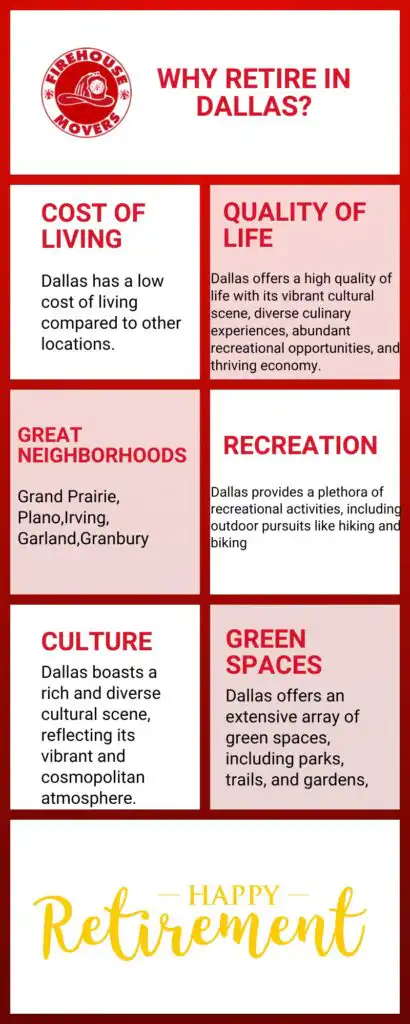 FIREHOUSE MOVERS

WHY RETIRE IN DALLAS?

COST OF LIVING

Dallas has a low cost of living compared to other locations.

QUALITY OF LIFE

Dallas offers a high quality of life with its vibrant cultural scene, diverse culinary experiences, abundant recreational opportunities, and thriving economy.

GREAT NEIGHBORHOODS

Grand Prairie, Plano,Irving, Garland,Granbury

RECREATION

Dallas provides a plethora of recreational activities, including outdoor pursuits like hiking and biking

CULTURE

Dallas boasts a rich and diverse cultural scene, reflecting its vibrant and cosmopolitan atmosphere.

GREEN SPACES

Dallas offers an extensive array of green spaces, including parks, trails, and gardens,

HAPPY

Retirement