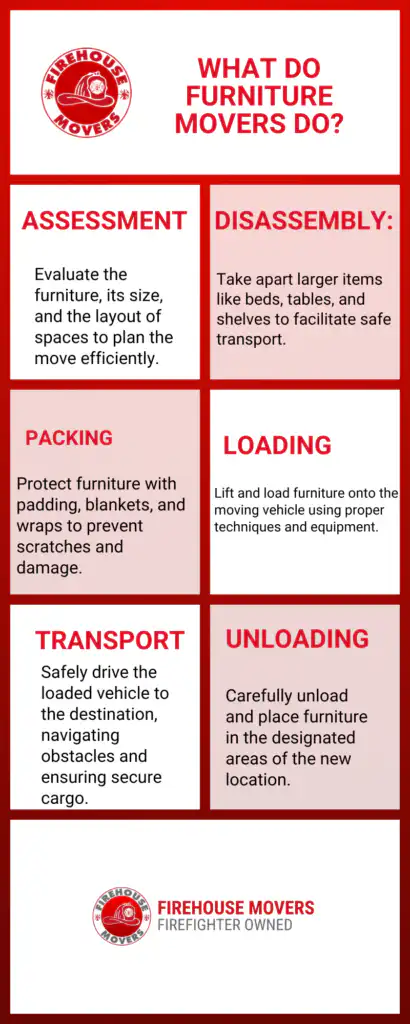 FIREHOUSE MOVERS

WHAT DO FURNITURE MOVERS DO?

ASSESSMENT

Evaluate the furniture, its size, and the layout of spaces to plan the move efficiently.

DISASSEMBLY:

Take apart larger items like beds, tables, and shelves to facilitate safe transport.

PACKING

Protect furniture with padding, blankets, and wraps to prevent scratches and damage.

LOADING

Lift and load furniture onto the moving vehicle using proper techniques and equipment.

TRANSPORT

Safely drive the loaded vehicle to the destination, navigating obstacles and ensuring secure cargo.

UNLOADING

Carefully unload and place furniture in the designated areas of the new location.

FIREHOUSE MOVERS

FIREHOUSE MOVERS
FIREFIGHTER OWNED