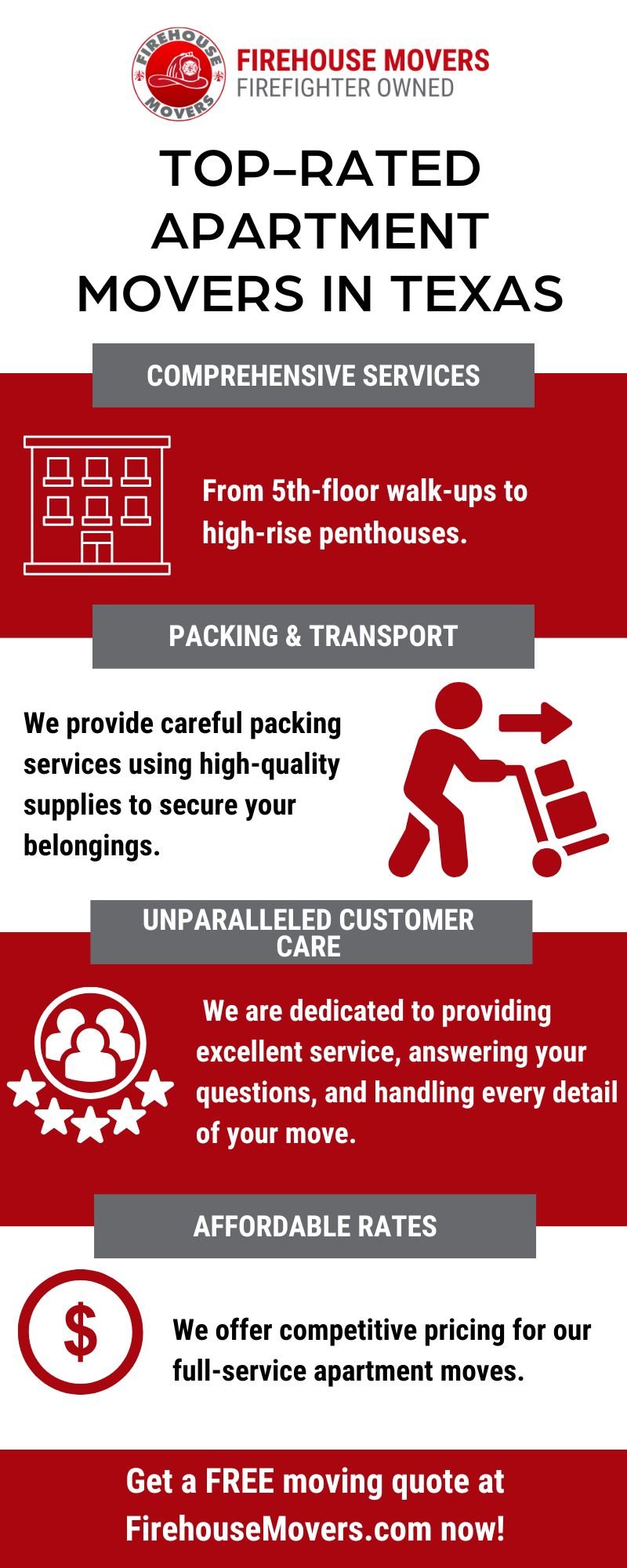 FIREHOUSE MOVERS

FIREHOUSE MOVERS
FIREFIGHTER OWNED

TOP–RATED APARTMENT MOVERS IN TEXAS

COMPREHENSIVE SERVICES

From 5th-floor walk-ups to high-rise penthouses.

PACKING & TRANSPORT

We provide careful packing services using high-quality supplies to secure your belongings.

UNPARALLELED CUSTOMER CARE

We are dedicated to providing excellent service, answering your questions, and handling every detail of your move.

AFFORDABLE RATES

$

We offer competitive pricing for our full-service apartment moves.

Get a FREE moving quote at FirehouseMovers.com now!