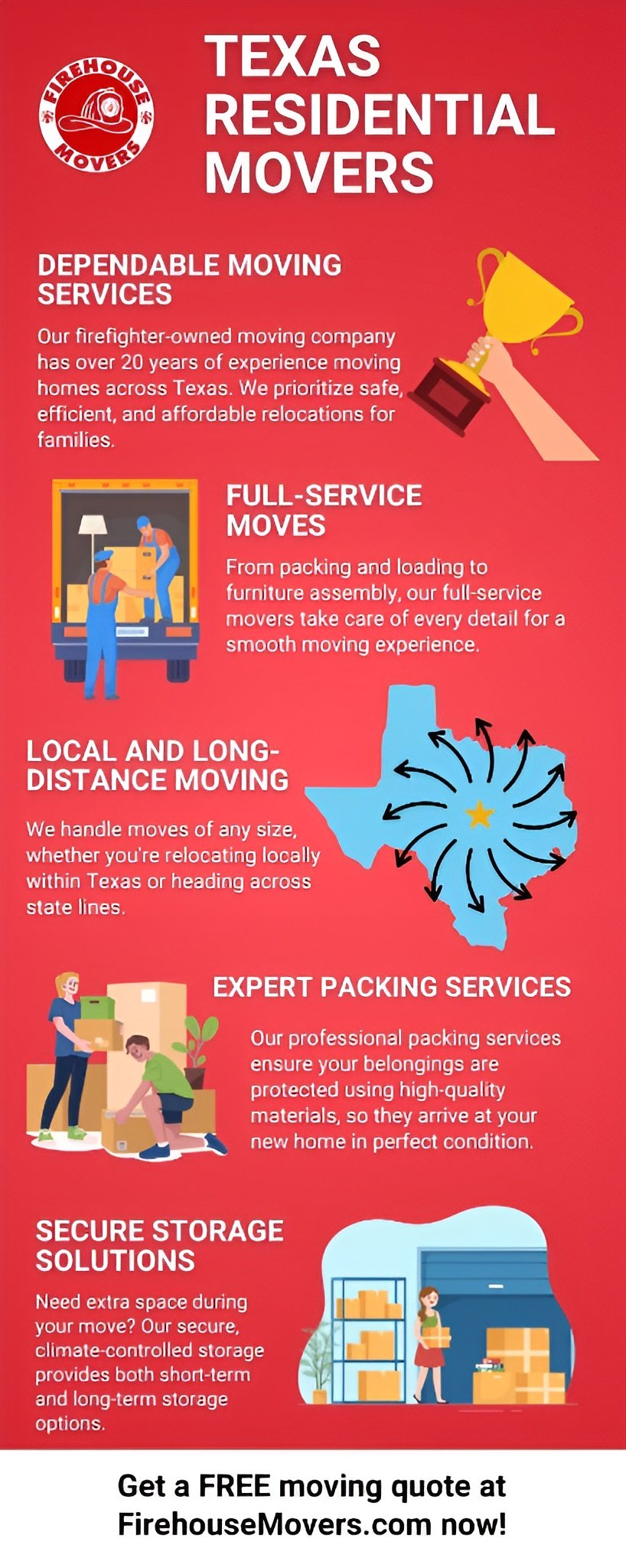 FIREHOUSE MOVERS

TEXAS RESIDENTIAL MOVERS

DEPENDABLE MOVING SERVICES

Our firefighter-owned moving company has over 20 years of experience moving homes across Texas. We prioritize safe, efficient, and affordable relocations for families.

FULL-SERVICE MOVES

From packing and loading to furniture assembly, our full-service movers take care of every detail for a smooth moving experience.

LOCAL AND LONG-DISTANCE MOVING

We handle moves of any size, whether you're relocating locally within Texas or heading across state lines.

EXPERT PACKING SERVICES

Our professional packing services ensure your belongings are protected using high-quality materials, so they arrive at your new home in perfect condition.

SECURE STORAGE SOLUTIONS

Need extra space during your move? Our secure, climate-controlled storage provides both short-term and long-term storage options.

Get a FREE moving quote at FirehouseMovers.com now!